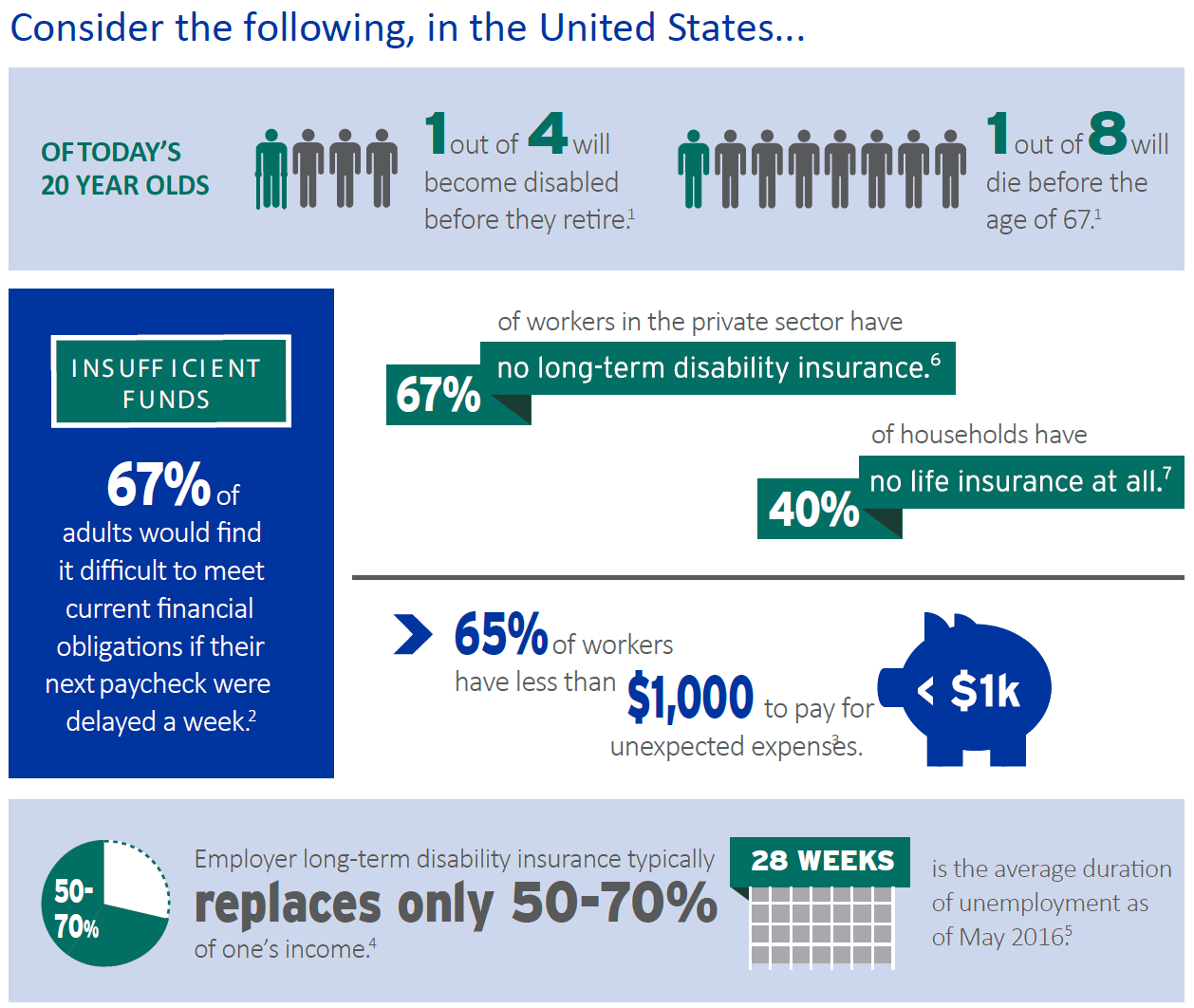 Consider the following, in the United States...

OF TODAY'S 20 YEAR OLDS

1 out of 4 will become disabled before they retire.$^1$

1 out of 8 will die before the age of 67.$^1$

INSUFFICIENT FUNDS

67% of adults would find it difficult to meet current financial obligations if their next paycheck were delayed a week.$^2$

67% of workers in the private sector have no long-term disability insurance.$^6$

40% of households have no life insurance at all.$^7$

65% of workers have less than $1,000 to pay for unexpected expenses.$^3$

< $1k

50-70%

Employer long-term disability insurance typically replaces only 50-70% of one's income.$^4$

28 WEEKS is the average duration of unemployment as of May 2016.$^5$